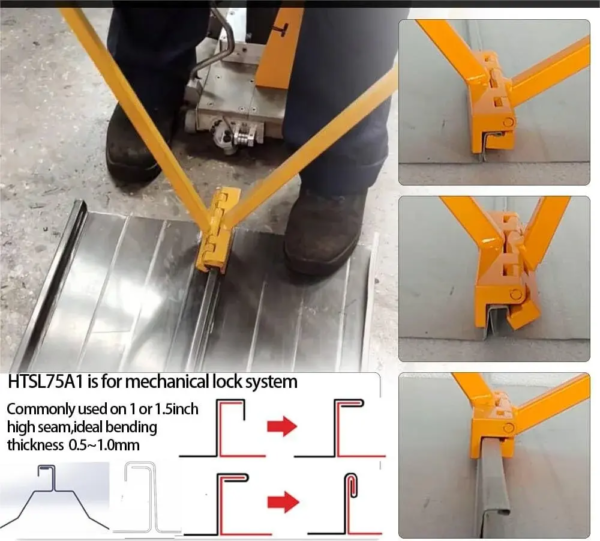 HTSL75A1 is for mechanical lock system

Commonly used on 1 or 1.5inch high seam,ideal bending thickness 0.5~1.0mm